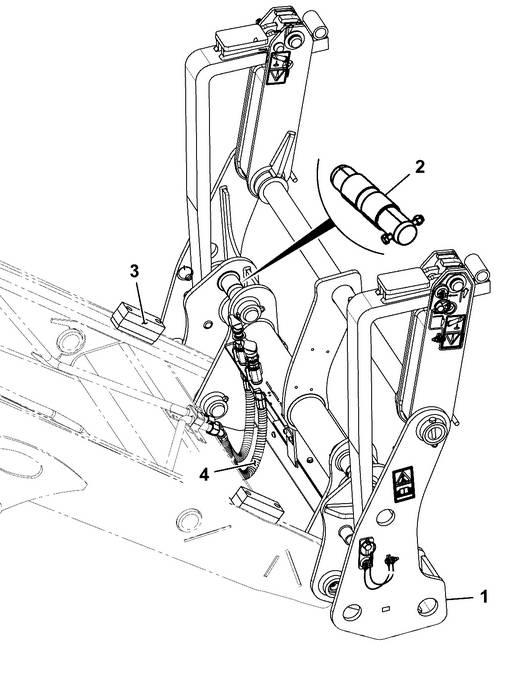 2
3
4
1