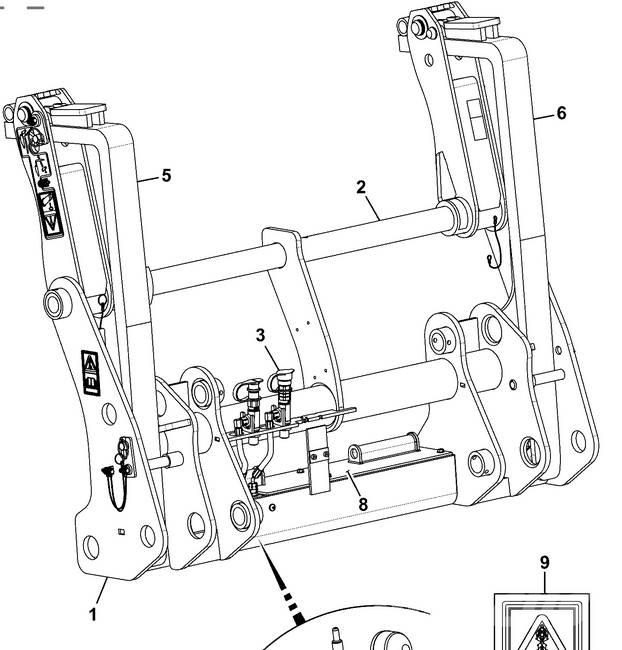 6
5
2
3
8
9
1